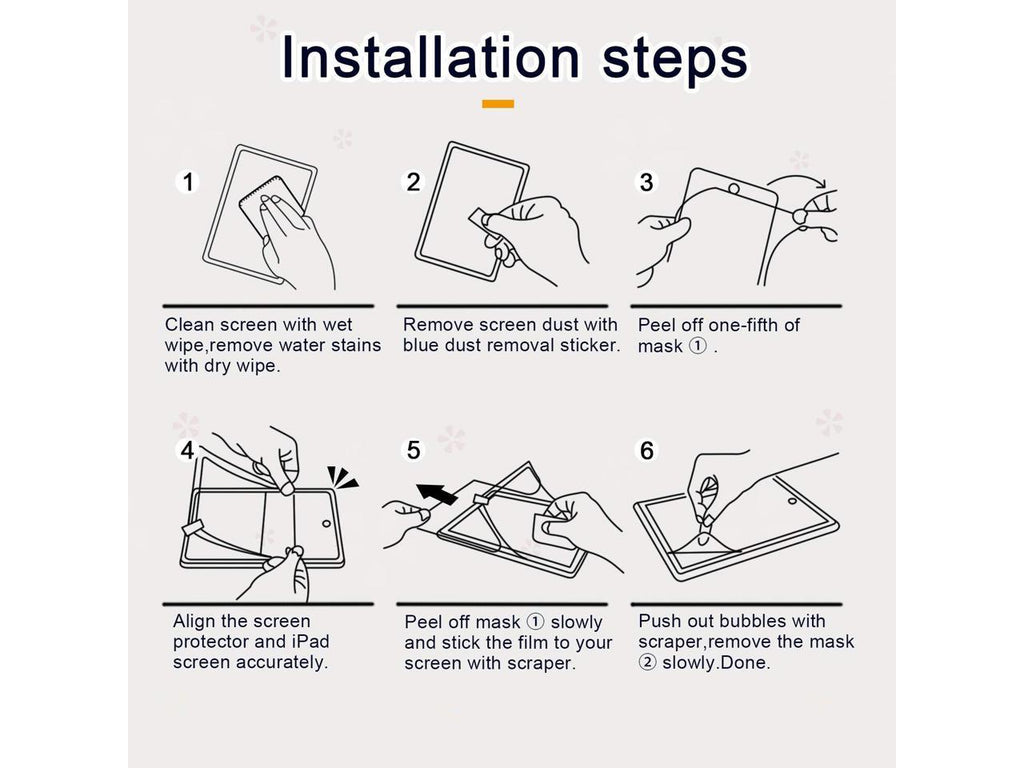 Installation steps

1

Clean screen with wet wipe,remove water stains with dry wipe.

2

Remove screen dust with blue dust removal sticker.

3

Peel off one-fifth of mask ① .

4

Align the screen protector and iPad screen accurately.

5

Peel off mask ① slowly and stick the film to your screen with scraper.

6

Push out bubbles with scraper,remove the mask ② slowly.Done.