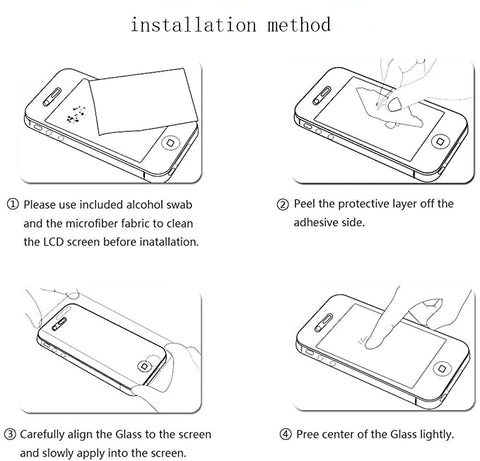 installation method

① Please use included alcohol swab and the microfiber fabric to clean the LCD screen before inatallation.

② Peel the protective layer off the adhesive side.

③ Carefully align the Glass to the screen and slowly apply into the screen.

④ Pree center of the Glass lightly.